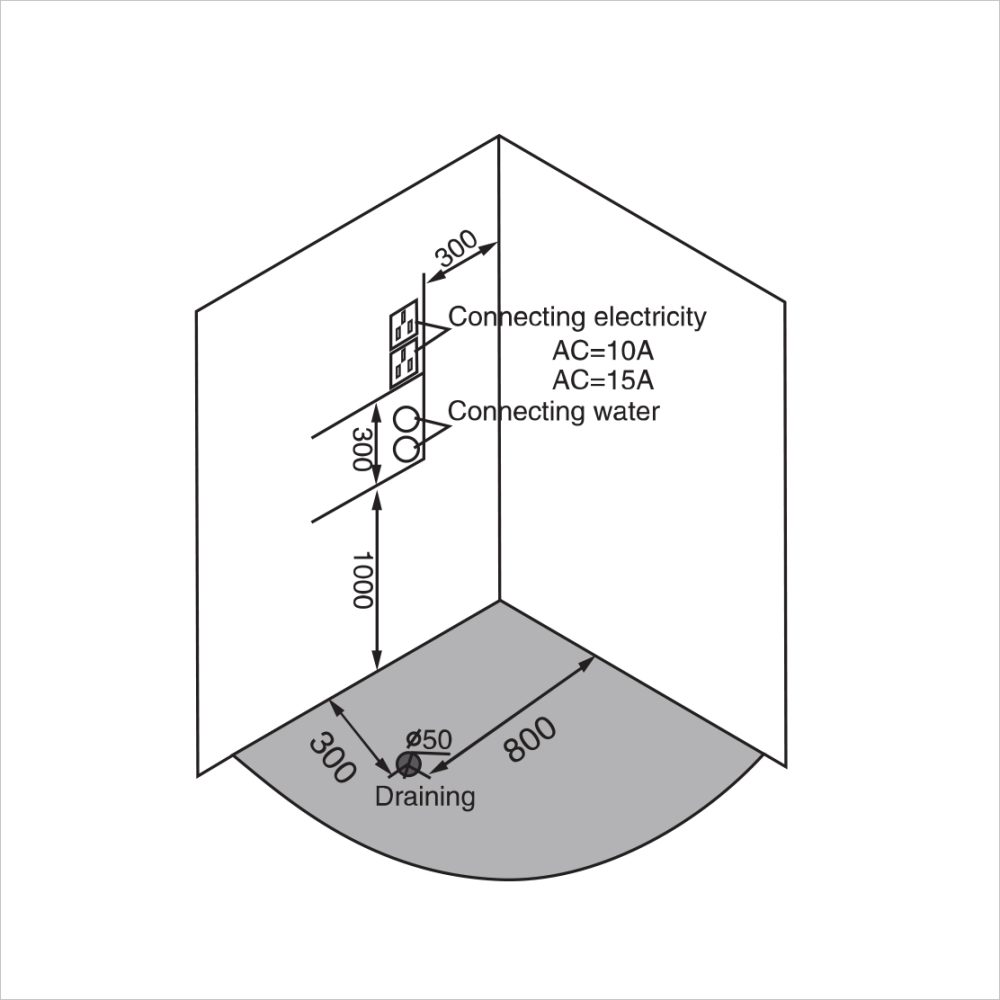 300
Connecting electricity
AC=10A
AC=15A
Connecting water
300
1000
300
ø50
800
Draining